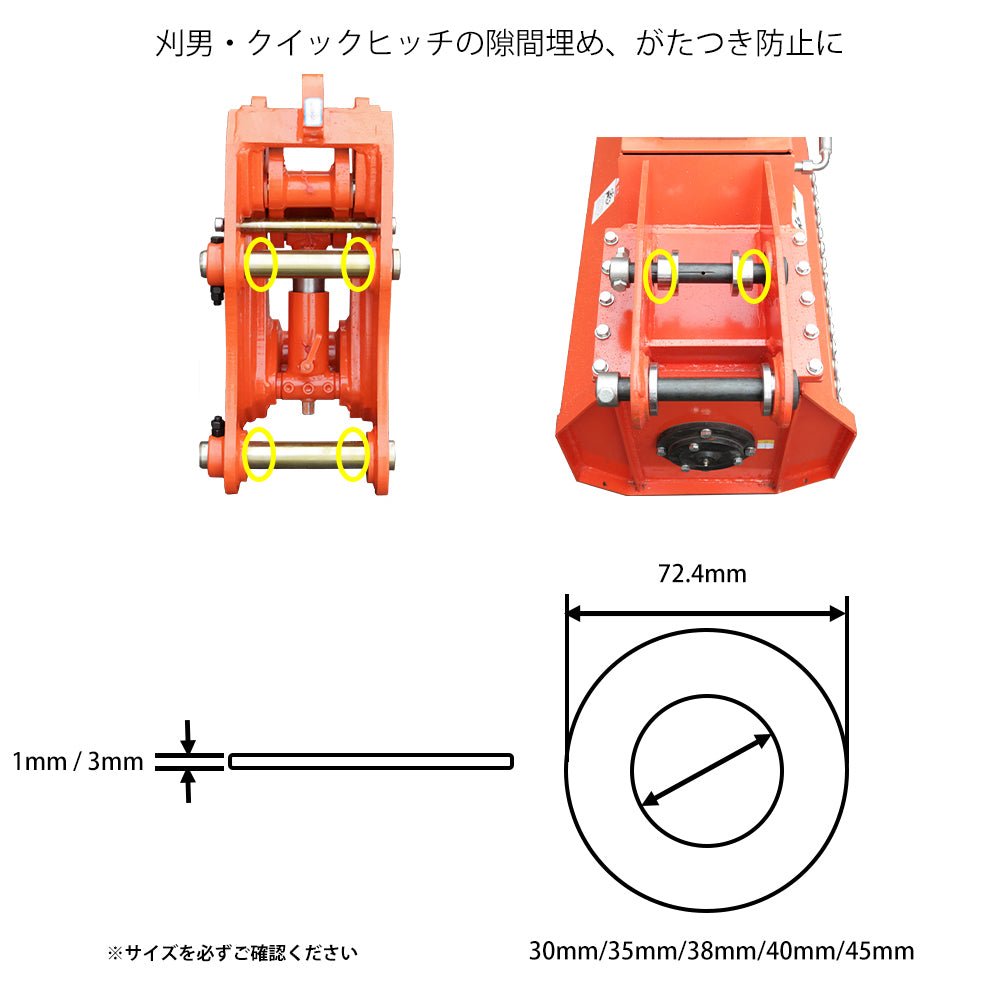 刈男・クイックヒッチの隙間埋め、がたつき防止に

72.4mm

1mm / 3mm

※サイズを必ずご確認ください

30mm/35mm/38mm/40mm/45mm